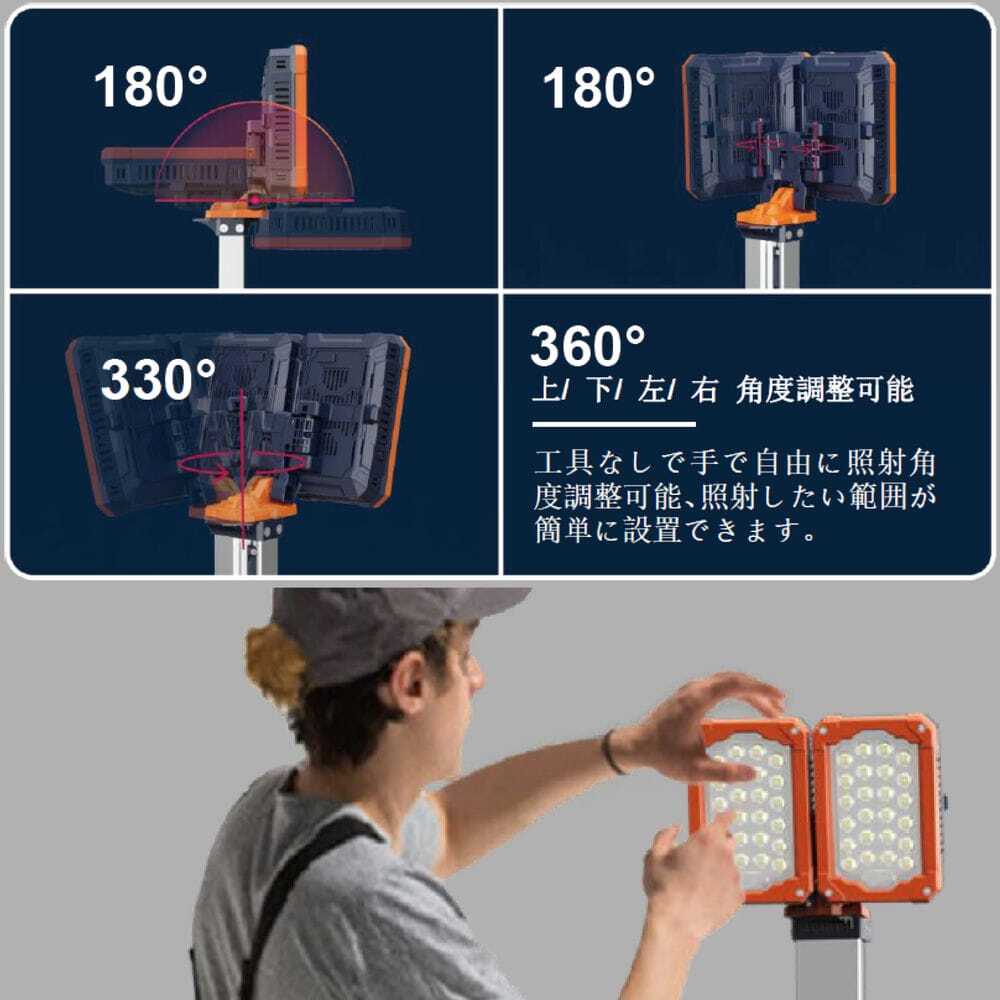 180°

180°

330°

360°
上/ 下/ 左/ 右 角度調整可能

工具なしで手で自由に照射角度調整可能、照射したい範囲が簡単に設置できます。