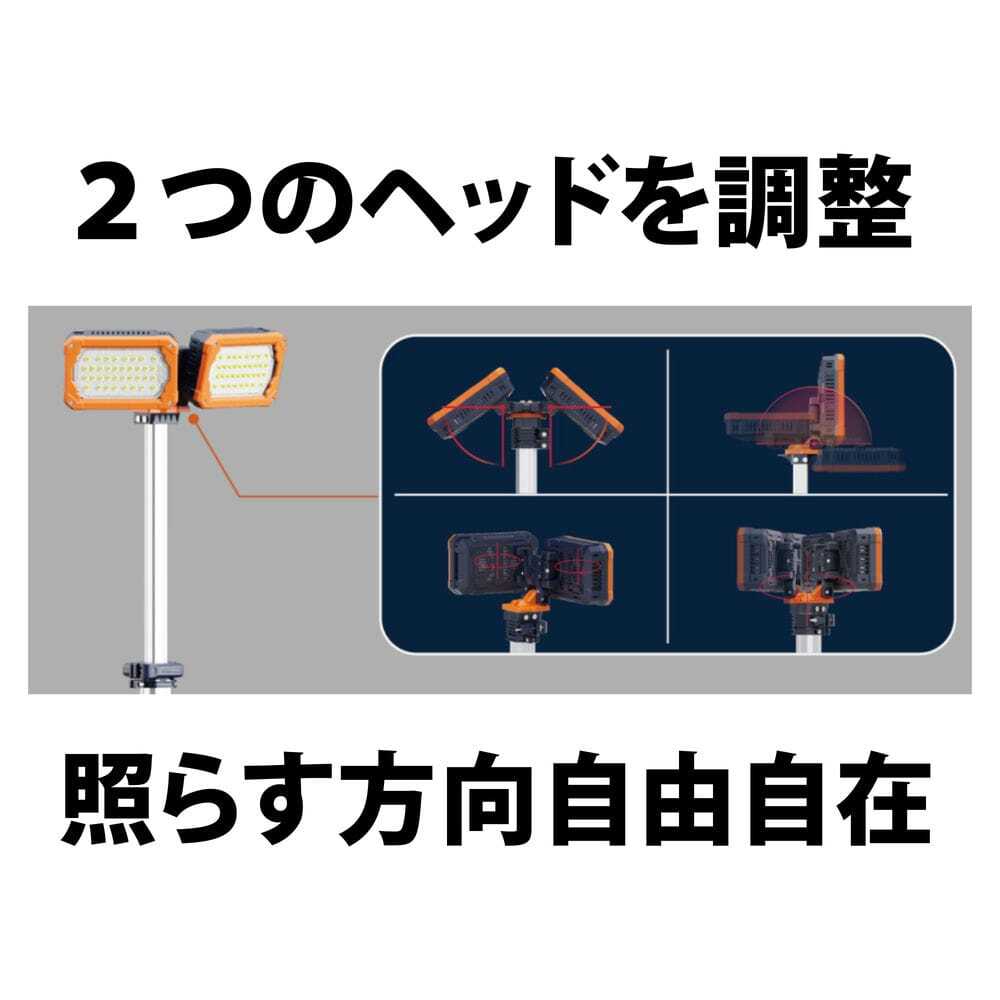 ２つのヘッドを調整

照らす方向自由自在