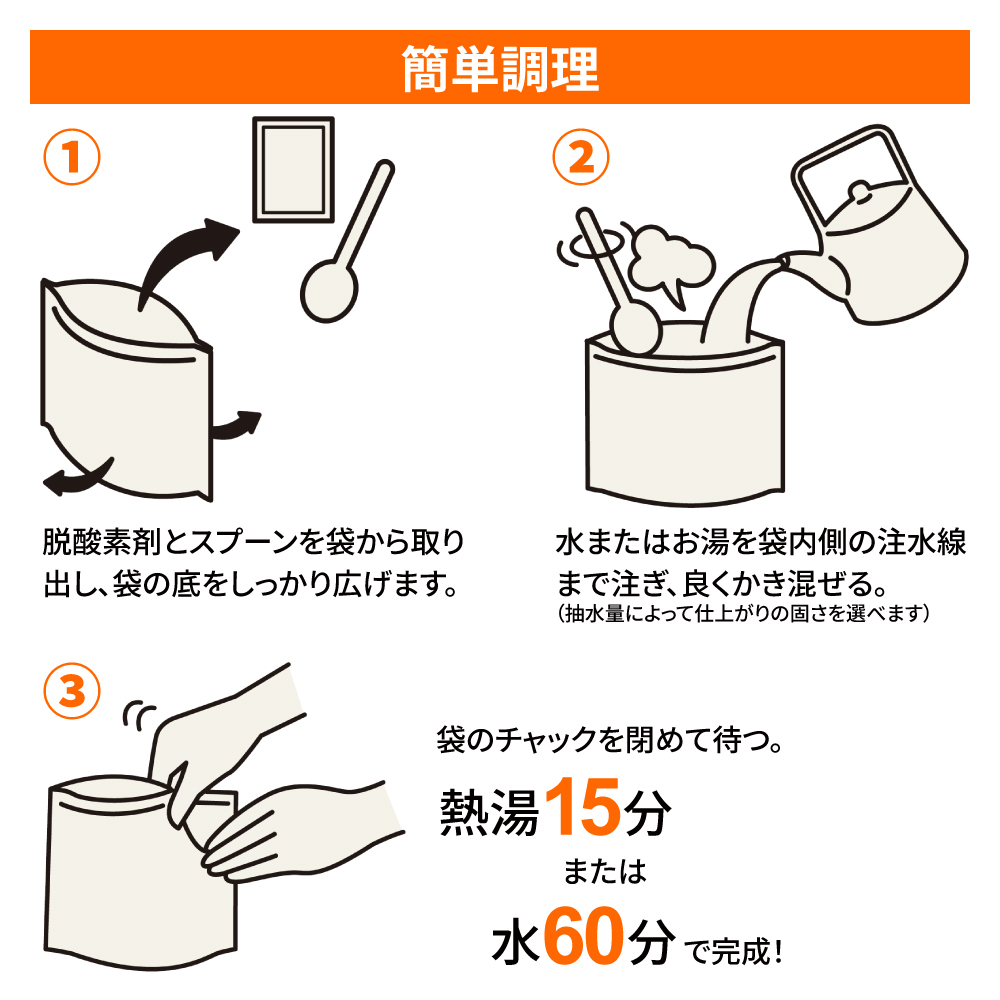 簡単調理

①

脱酸素剤とスプーンを袋から取り出し、袋の底をしっかり広げます。

②

水またはお湯を袋内側の注水線まで注ぎ、良くかき混ぜる。
(抽水量によって仕上がりの固さを選べます)

③

袋のチャックを閉めて待つ。

熱湯15分
または
水60分で完成!